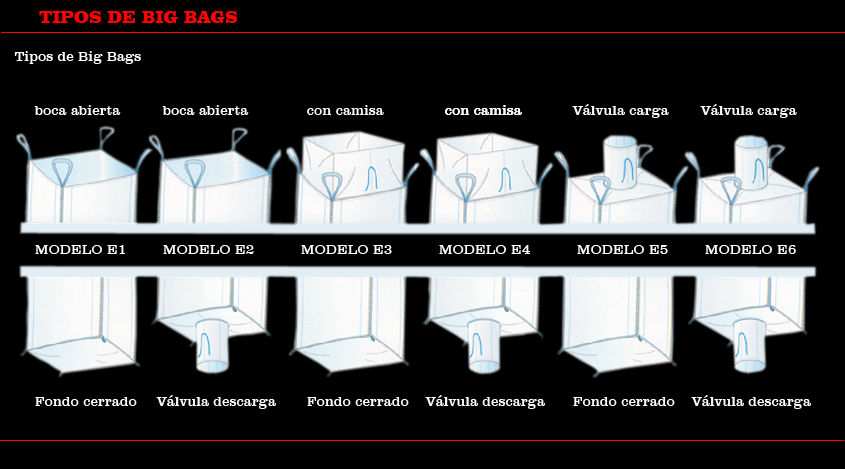 TIPOS DE BIG BAGS

Tipos de Big Bags

boca abierta
boca abierta
con camisa
con camisa
Válvula carga
Válvula carga

MODELO E1
MODELO E2
MODELO E3
MODELO E4
MODELO E5
MODELO E6

Fondo cerrado
Válvula descarga
Fondo cerrado
Válvula descarga
Fondo cerrado
Válvula descarga